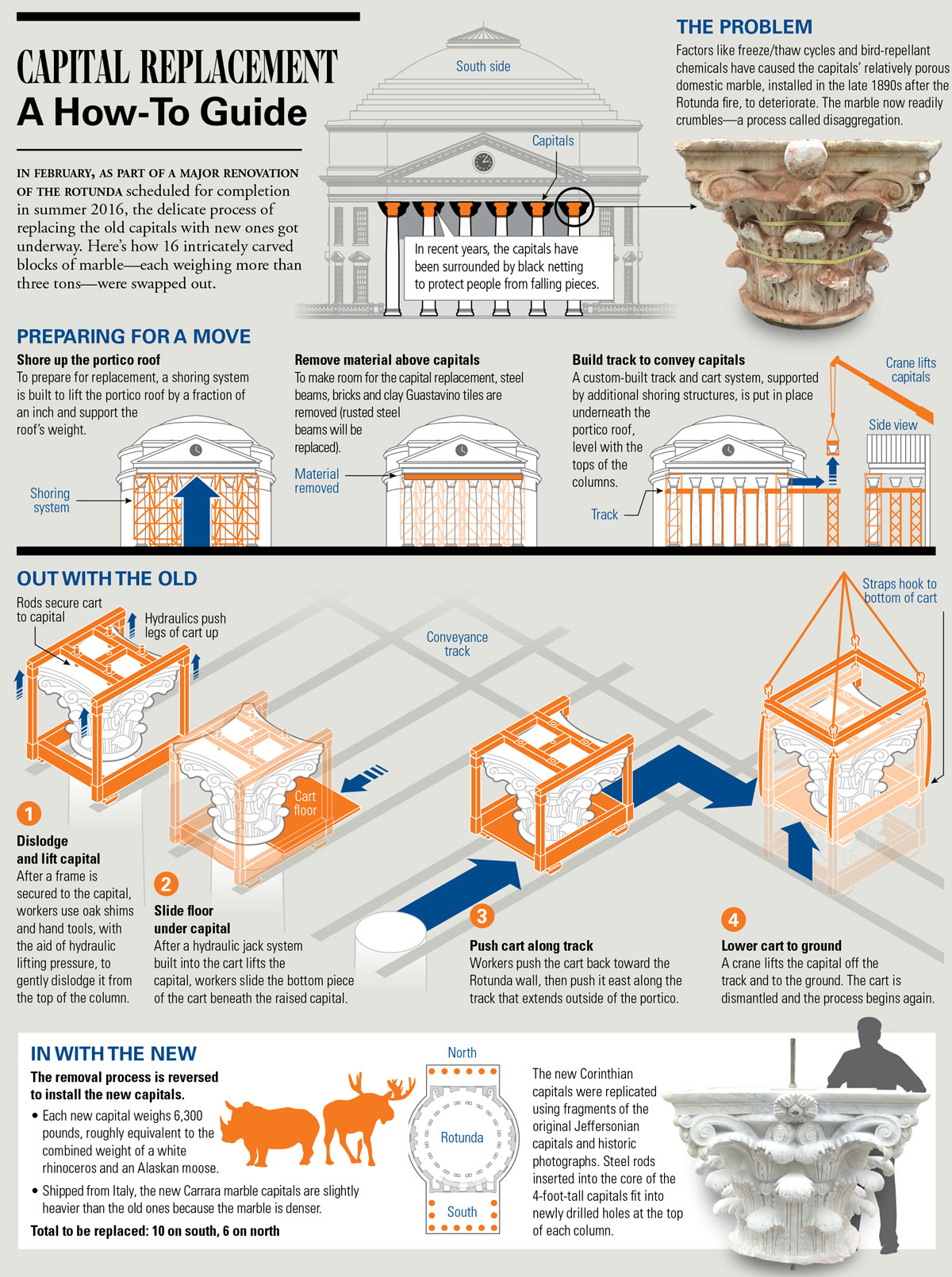 CAPITAL REPLACEMENT
A How-To Guide

IN FEBRUARY, AS PART OF A MAJOR RENOVATION OF THE ROTUNDA scheduled for completion in summer 2016, the delicate process of replacing the old capitals with new ones got underway. Here's how 16 intricately carved blocks of marble—each weighing more than three tons—were swapped out.

South side

Capitals

In recent years, the capitals have been surrounded by black netting to protect people from falling pieces.

THE PROBLEM
Factors like freeze/thaw cycles and bird-repellant chemicals have caused the capitals' relatively porous domestic marble, installed in the late 1890s after the Rotunda fire, to deteriorate. The marble now readily crumbles—a process called disaggregation.

PREPARING FOR A MOVE

Shore up the portico roof
To prepare for replacement, a shoring system is built to lift the portico roof by a fraction of an inch and support the roof's weight.

Shoring system

Remove material above capitals
To make room for the capital replacement, steel beams, bricks and clay Guastavino tiles are removed (rusted steel beams will be replaced).

Material removed

Build track to convey capitals
A custom-built track and cart system, supported by additional shoring structures, is put in place underneath the portico roof, level with the tops of the columns.

Track

Crane lifts capitals

Side view

OUT WITH THE OLD

Rods secure cart to capital

Hydraulics push legs of cart up

Conveyance track

Straps hook to bottom of cart

Cart floor

1
Dislodge and lift capital
After a frame is secured to the capital, workers use oak shims and hand tools, with the aid of hydraulic lifting pressure, to gently dislodge it from the top of the column.

2
Slide floor under capital
After a hydraulic jack system built into the cart lifts the capital, workers slide the bottom piece of the cart beneath the raised capital.

3
Push cart along track
Workers push the cart back toward the Rotunda wall, then push it east along the track that extends outside of the portico.

4
Lower cart to ground
A crane lifts the capital off the track and to the ground. The cart is dismantled and the process begins again.

IN WITH THE NEW
The removal process is reversed to install the new capitals.
• Each new capital weighs 6,300 pounds, roughly equivalent to the combined weight of a white rhinoceros and an Alaskan moose.
• Shipped from Italy, the new Carrara marble capitals are slightly heavier than the old ones because the marble is denser.
Total to be replaced: 10 on south, 6 on north

North

Rotunda

South

The new Corinthian capitals were replicated using fragments of the original Jeffersonian capitals and historic photographs. Steel rods inserted into the core of the 4-foot-tall capitals fit into newly drilled holes at the top of each column.